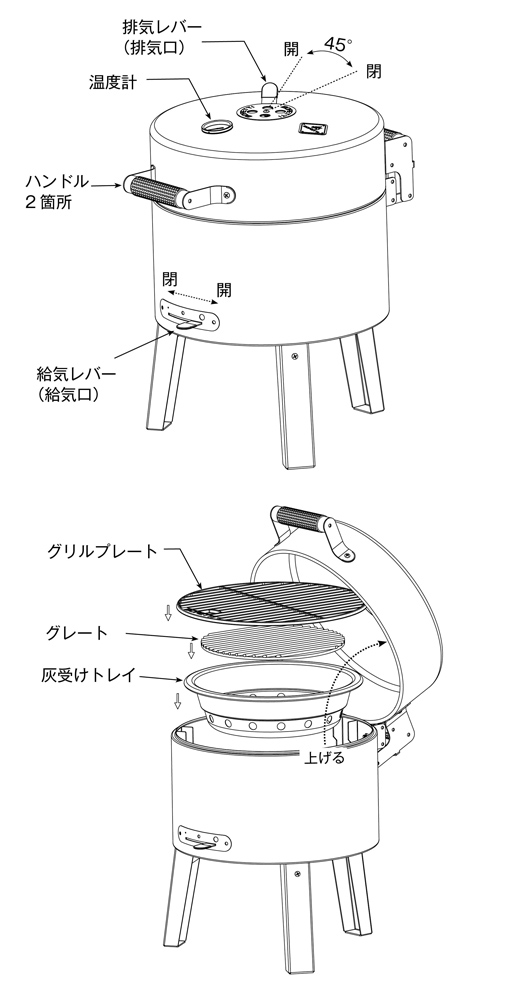 排気レバー
（排気口）

開
45°
閉

温度計

ハンドル
２箇所

閉
開

給気レバー
（給気口）

グリルプレート

グレート

灰受けトレイ

上げる